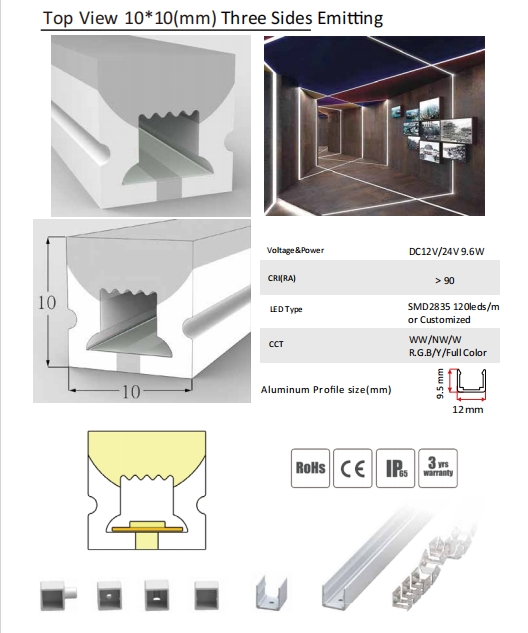 Top View 10*10(mm) Three Sides Emitting

10

10

| Voltage&Power | DC12V/24V 9.6W |
|---|---|
| CRI(RA) | > 90 |
| LED Type | SMD2835 120leds/m or Customized |
| CCT | WW/NW/W R.G.B/Y/Full Color |

Aluminum Profile size(mm)

9.5 mm

12mm

RoHs

CE

IP65

3 yrs warranty