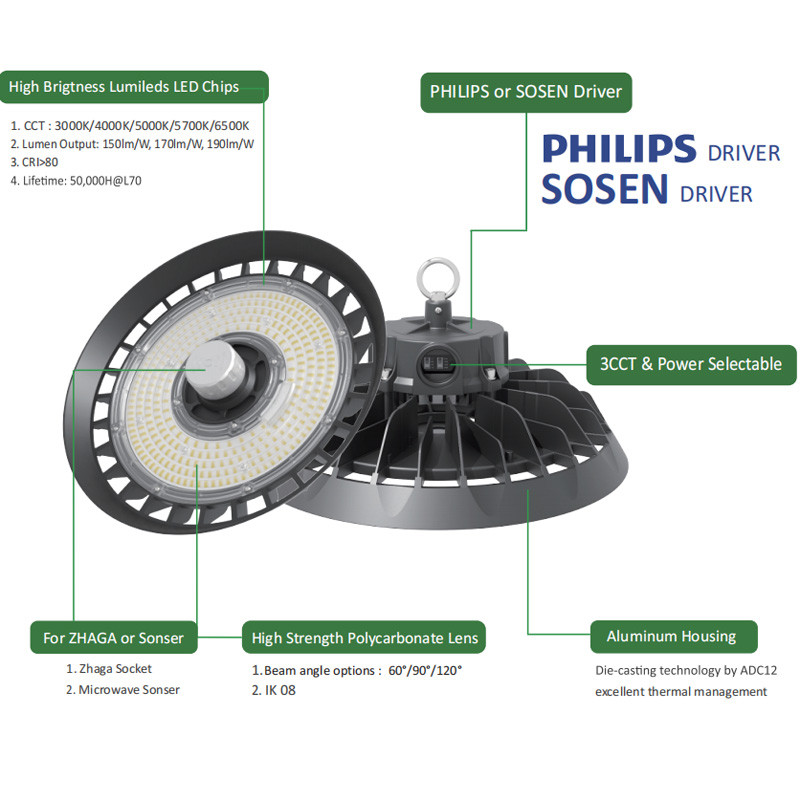 High Brigtness Lumileds LED Chips

1. CCT : 3000K/4000K/5000K/5700K/6500K
2. Lumen Output: 150lm/W, 170lm/W, 190lm/W
3. CRI>80
4. Lifetime: 50,000H@L70

PHILIPS or SOSEN Driver

PHILIPS DRIVER
SOSEN DRIVER

3CCT & Power Selectable

For ZHAGA or Sonser

1. Zhaga Socket
2. Microwave Sonser

High Strength Polycarbonate Lens

1. Beam angle options : 60°/90°/120°
2. IK 08

Aluminum Housing

Die-casting technology by ADC12 excellent thermal management