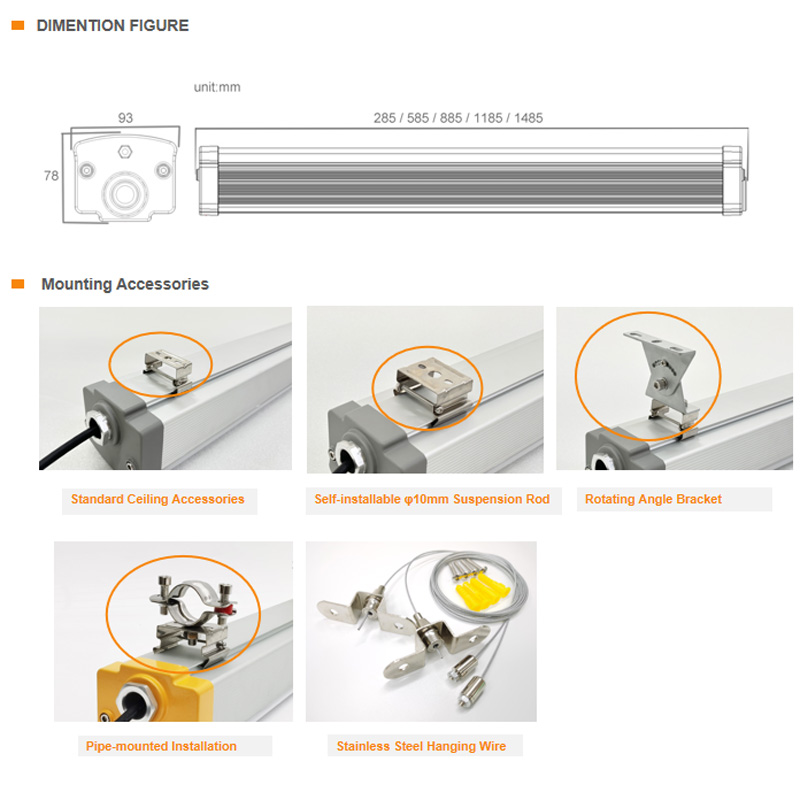 DIMENTION FIGURE

unit:mm

93

78

285 / 585 / 885 / 1185 / 1485

Mounting Accessories

Standard Ceiling Accessories

Self-installable φ10mm Suspension Rod

Rotating Angle Bracket

Pipe-mounted Installation

Stainless Steel Hanging Wire