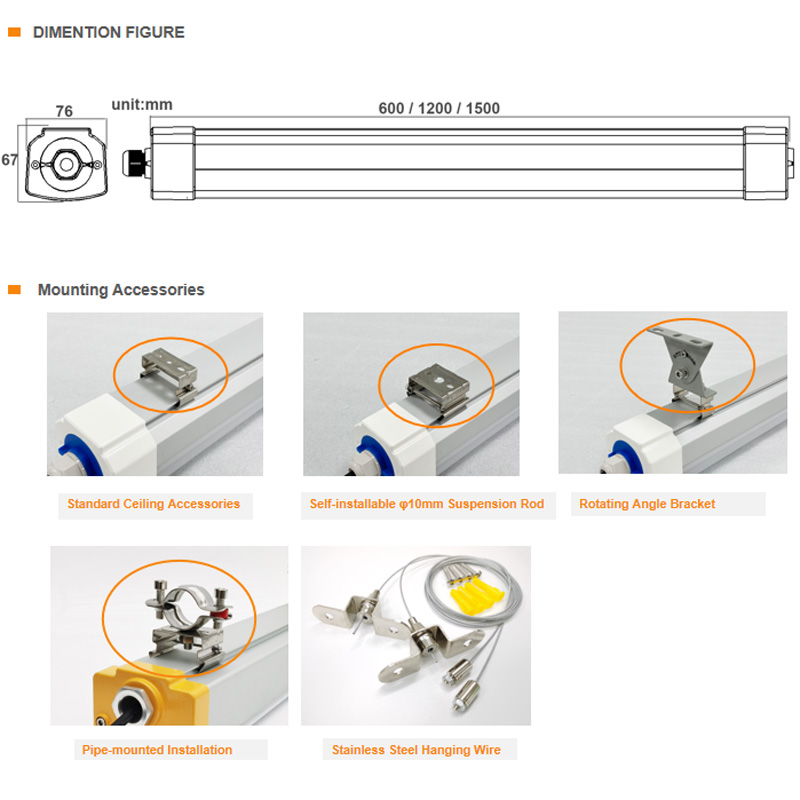 DIMENTION FIGURE

76

67

unit:mm

600 / 1200 / 1500

Mounting Accessories

Standard Ceiling Accessories

Self-installable φ10mm Suspension Rod

Rotating Angle Bracket

Pipe-mounted Installation

Stainless Steel Hanging Wire