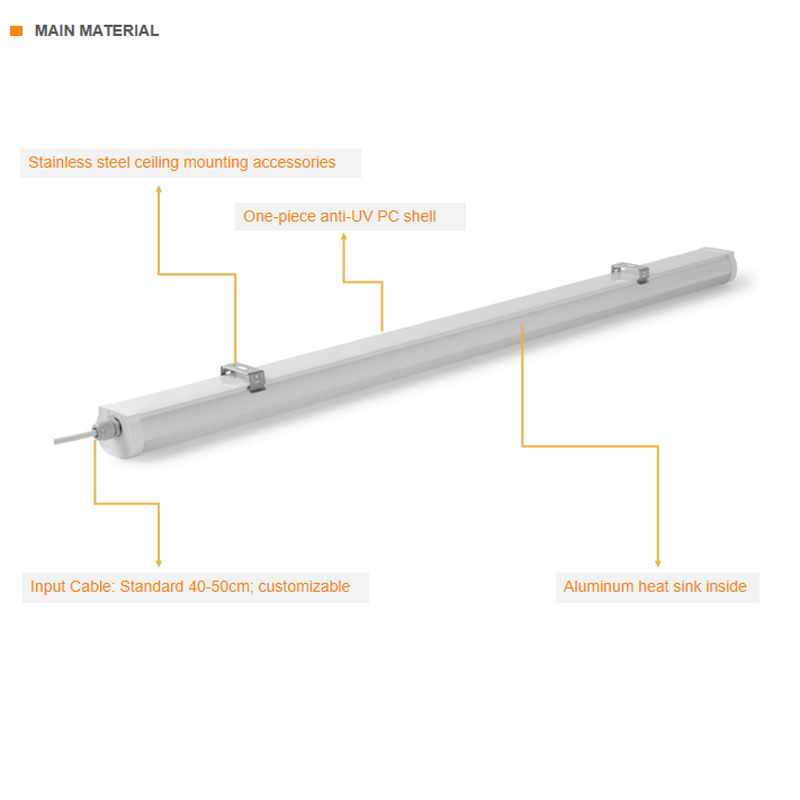 MAIN MATERIAL

Stainless steel ceiling mounting accessories

One-piece anti-UV PC shell

Input Cable: Standard 40-50cm; customizable

Aluminum heat sink inside